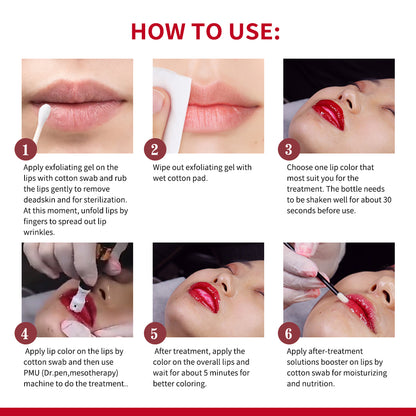 HOW TO USE:

1
Apply exfoliating gel on the lips with cotton swab and rub the lips gently to remove deadskin and for sterilization. At this moment, unfold lips by fingers to spread out lip wrinkles.

2
Wipe out exfoliating gel with wet cotton pad.

3
Choose one lip color that most suit you for the treatment. The bottle needs to be shaken well for about 30 seconds before use.

4
Apply lip color on the lips by cotton swab and then use PMU (Dr.pen,mesotherapy) machine to do the treatment..

5
After treatment, apply the color on the overall lips and wait for about 5 minutes for better coloring.

6
Apply after-treatment solutions booster on lips by cotton swab for moisturizing and nutrition.